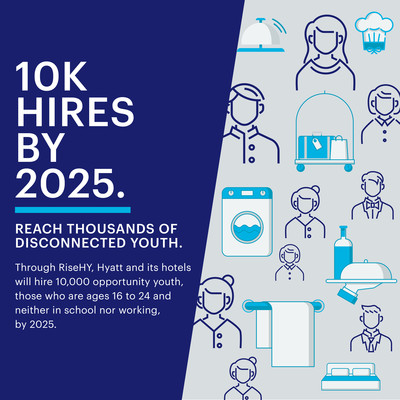 10K HIRES BY 2025.

REACH THOUSANDS OF DISCONNECTED YOUTH.

Through RiseHY, Hyatt and its hotels will hire 10,000 opportunity youth, those who are ages 16 to 24 and neither in school nor working, by 2025.